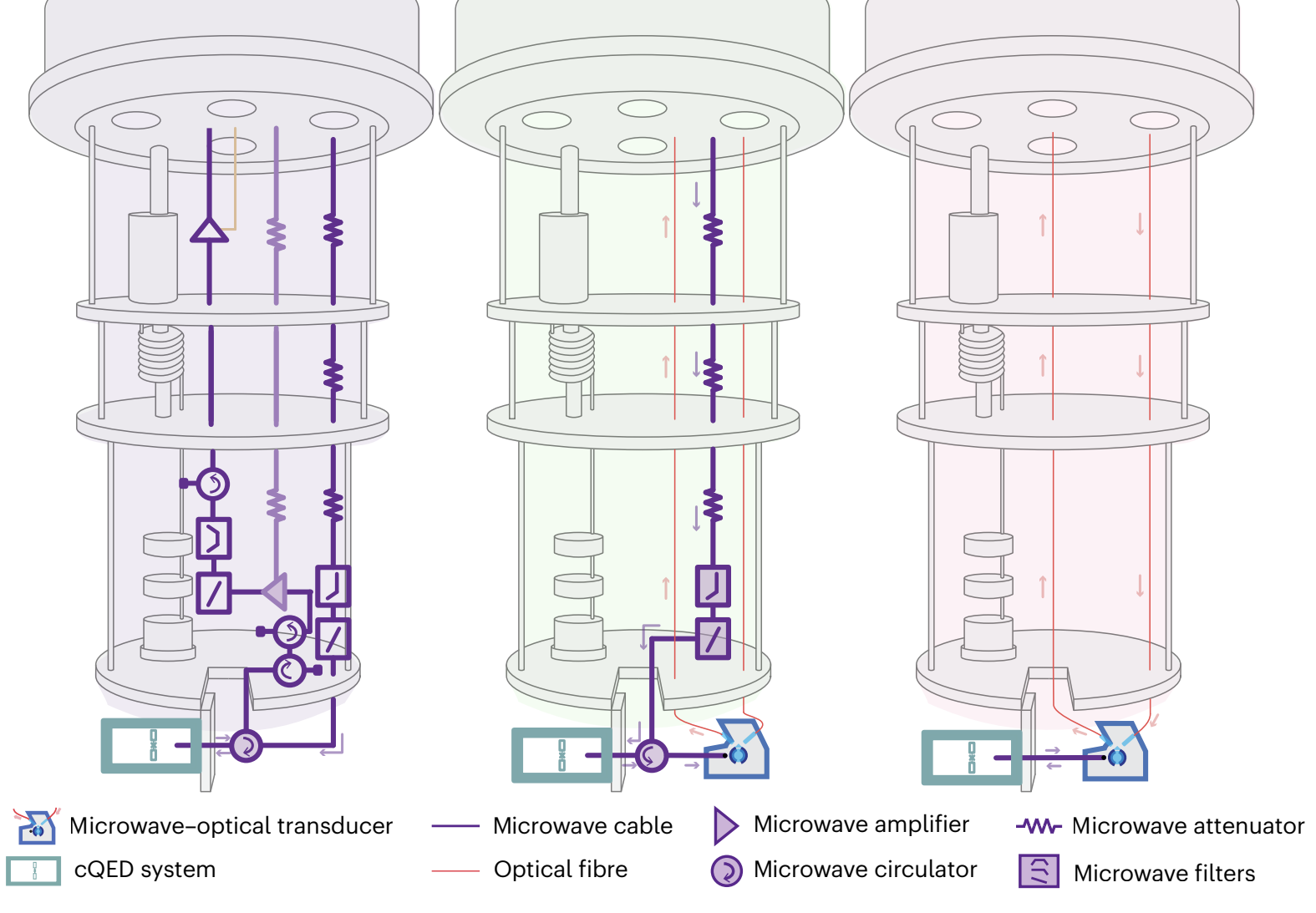 Microwave–optical transducer
cQED system
Microwave cable
Optical fibre
Microwave amplifier
Microwave circulator
Microwave attenuator
Microwave filters