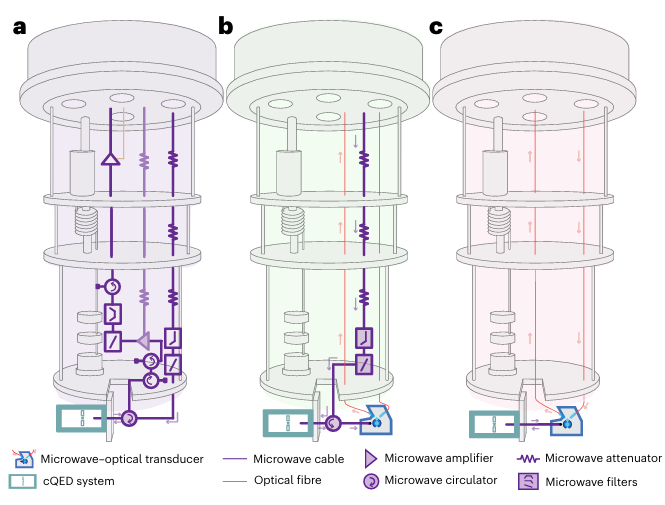 a

b

c

Microwave–optical transducer
cQED system
Microwave cable
Optical fibre
Microwave amplifier
Microwave circulator
Microwave attenuator
Microwave filters